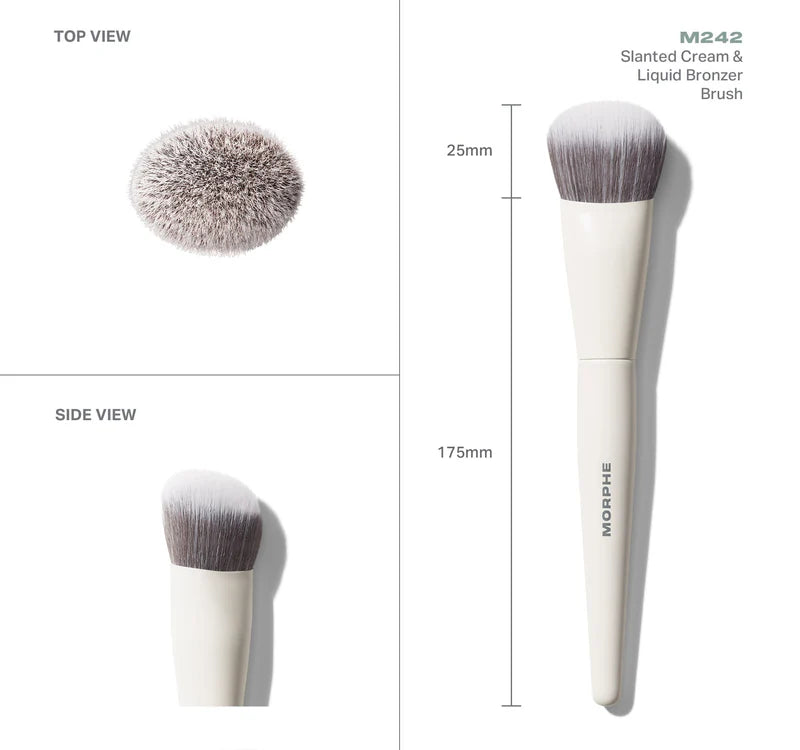 TOP VIEW

SIDE VIEW

M242
Slanted Cream & Liquid Bronzer Brush

25mm

175mm

MORPHE