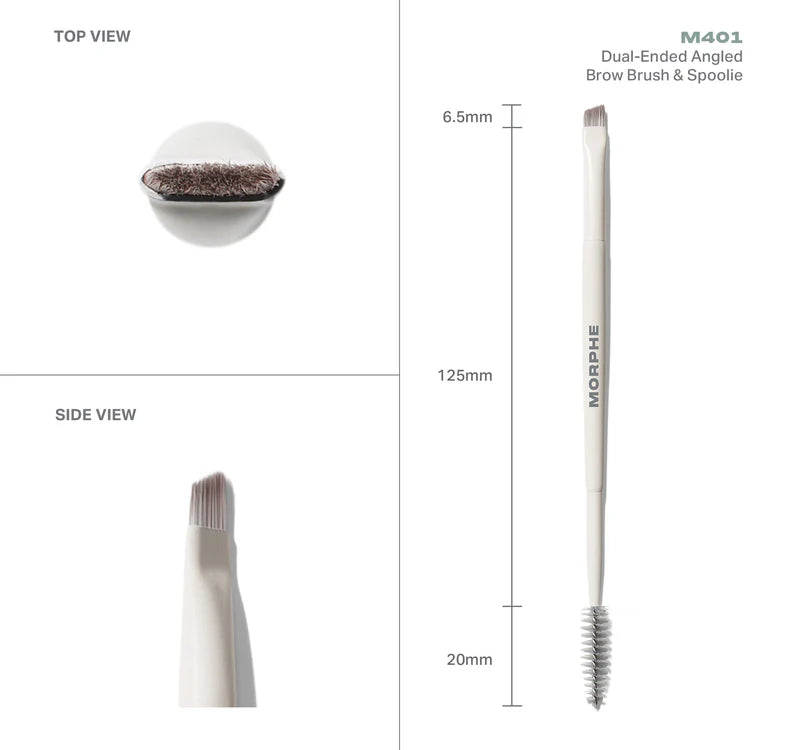 TOP VIEW

SIDE VIEW

M401
Dual-Ended Angled Brow Brush & Spoolie

6.5mm

125mm

20mm

MORPHE