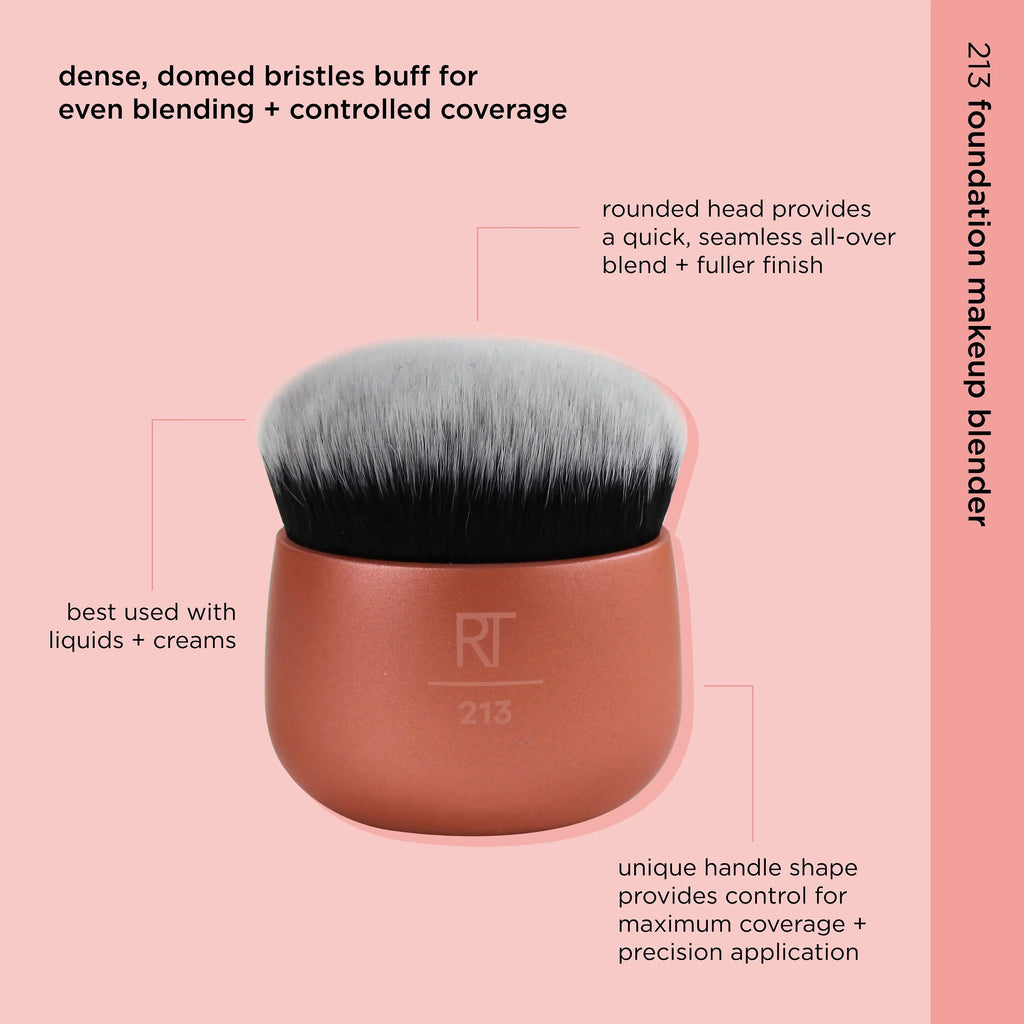 dense, domed bristles buff for even blending + controlled coverage

rounded head provides a quick, seamless all-over blend + fuller finish

best used with liquids + creams

RT

213

unique handle shape provides control for maximum coverage + precision application

213 foundation makeup blender