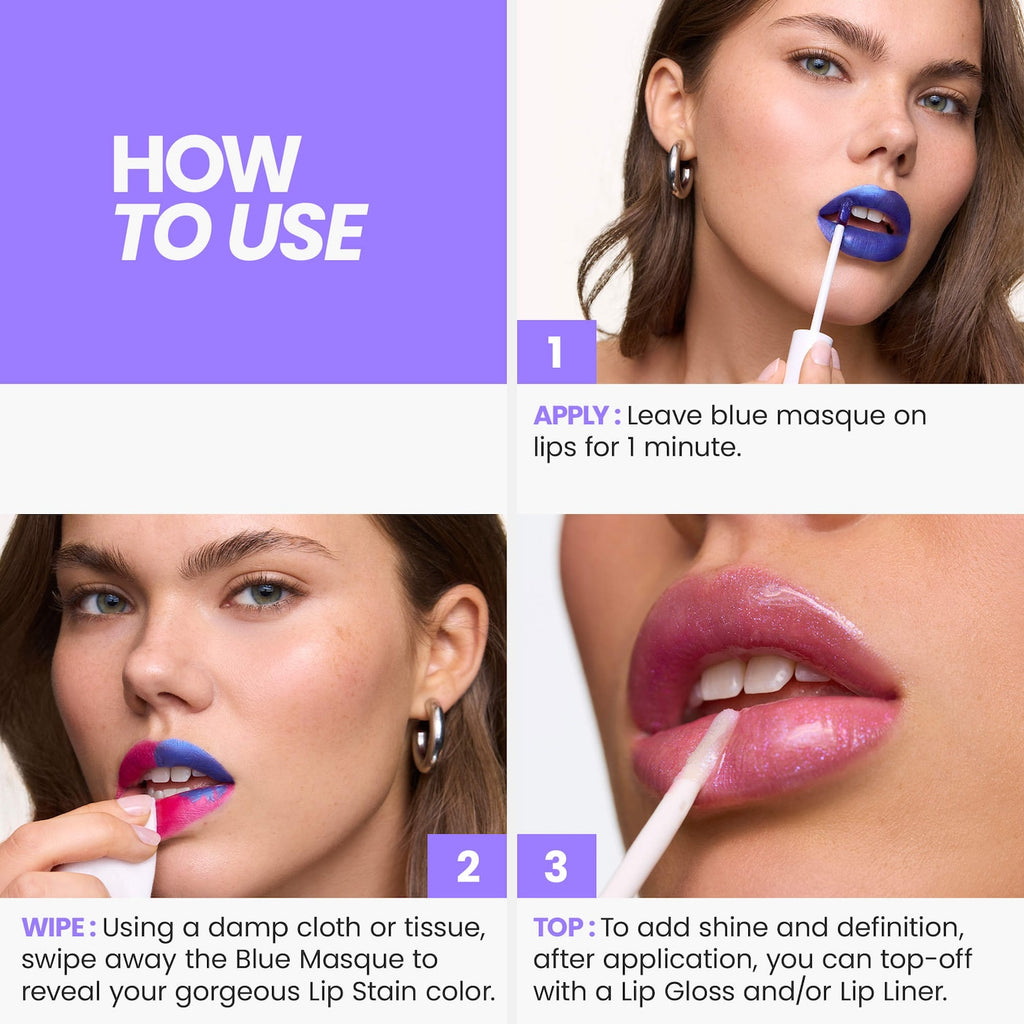 HOW
TO USE

1

APPLY : Leave blue masque on lips for 1 minute.

2

WIPE : Using a damp cloth or tissue, swipe away the Blue Masque to reveal your gorgeous Lip Stain color.

3

TOP : To add shine and definition, after application, you can top-off with a Lip Gloss and/or Lip Liner.